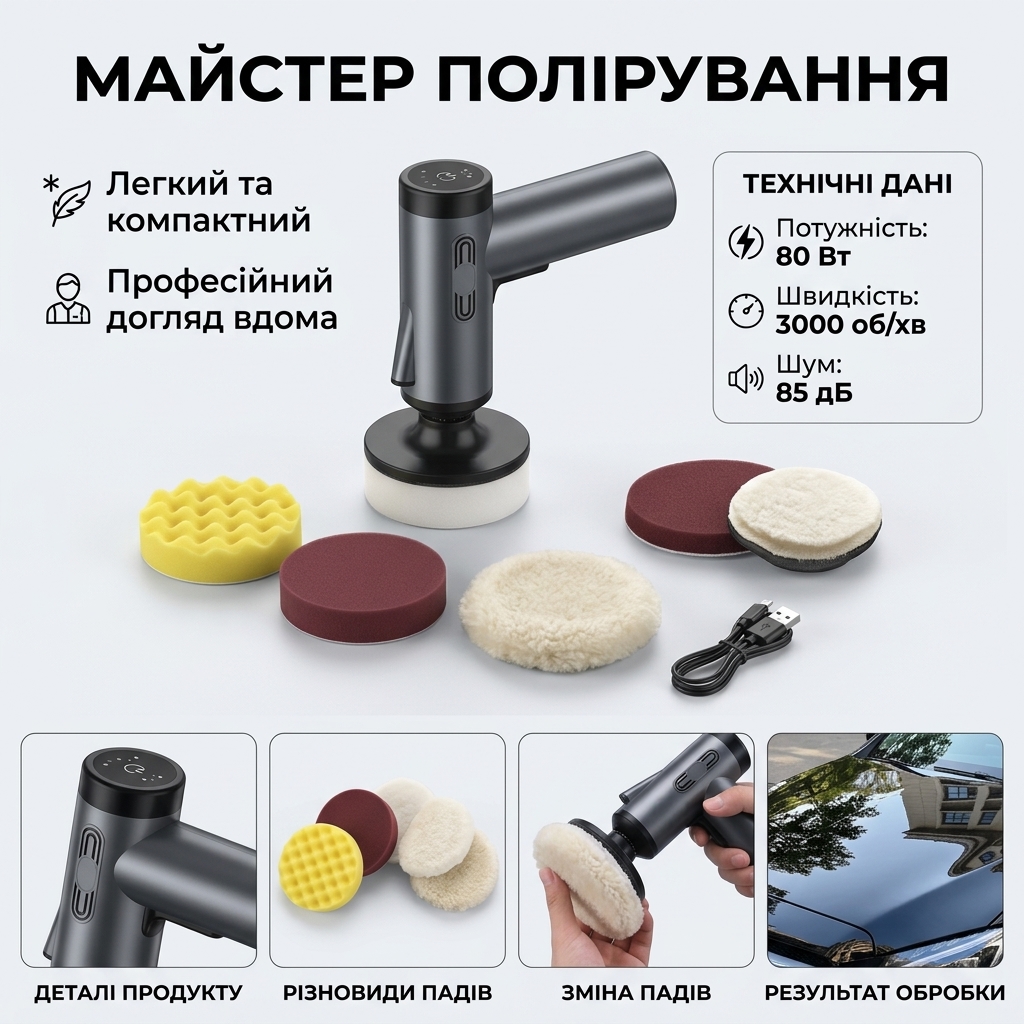 МАЙСТЕР ПОЛІРУВАННЯ

Легкий та компактний

Професійний догляд вдома

ТЕХНІЧНІ ДАНІ

Потужність:
80 Вт

Швидкість:
3000 об/хв

Шум:
85 дБ

ДЕТАЛІ ПРОДУКТУ

РІЗНОВИДИ ПАДІВ

ЗМІНА ПАДІВ

РЕЗУЛЬТАТ ОБРОБКИ